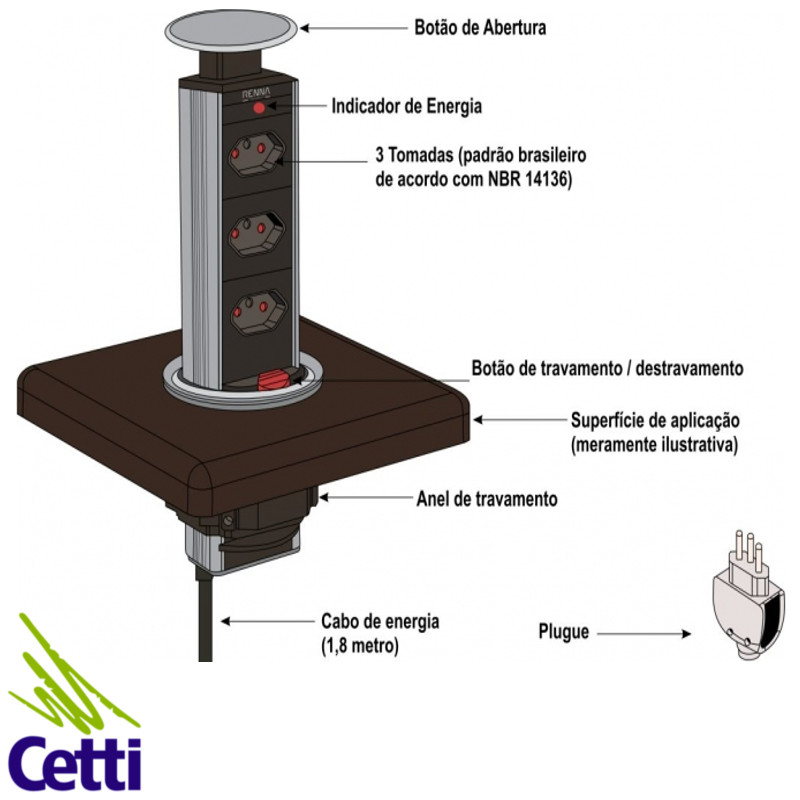 Botão de Abertura

RENNA

Indicador de Energia

3 Tomadas (padrão brasileiro de acordo com NBR 14136)

Botão de travamento / destravamento

Superfície de aplicação (meramente ilustrativa)

Anel de travamento

Cabo de energia (1,8 metro)

Plugue

Cetti