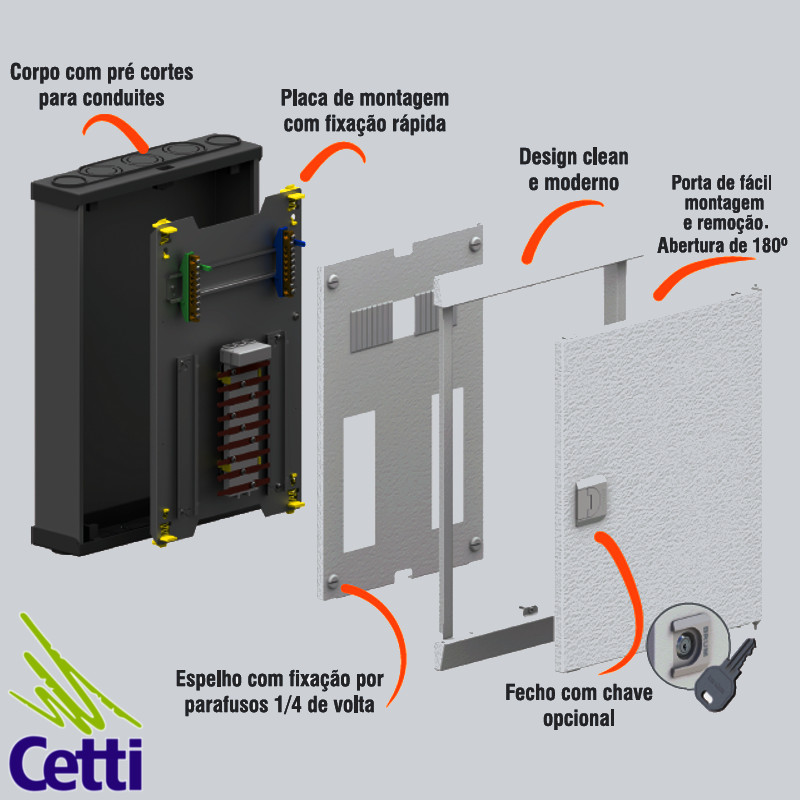 Corpo com pré cortes para conduites

Placa de montagem com fixação rápida

Design clean e moderno

Porta de fácil montagem e remoção. Abertura de 180º

Espelho com fixação por parafusos 1/4 de volta

Fecho com chave opcional

Cetti