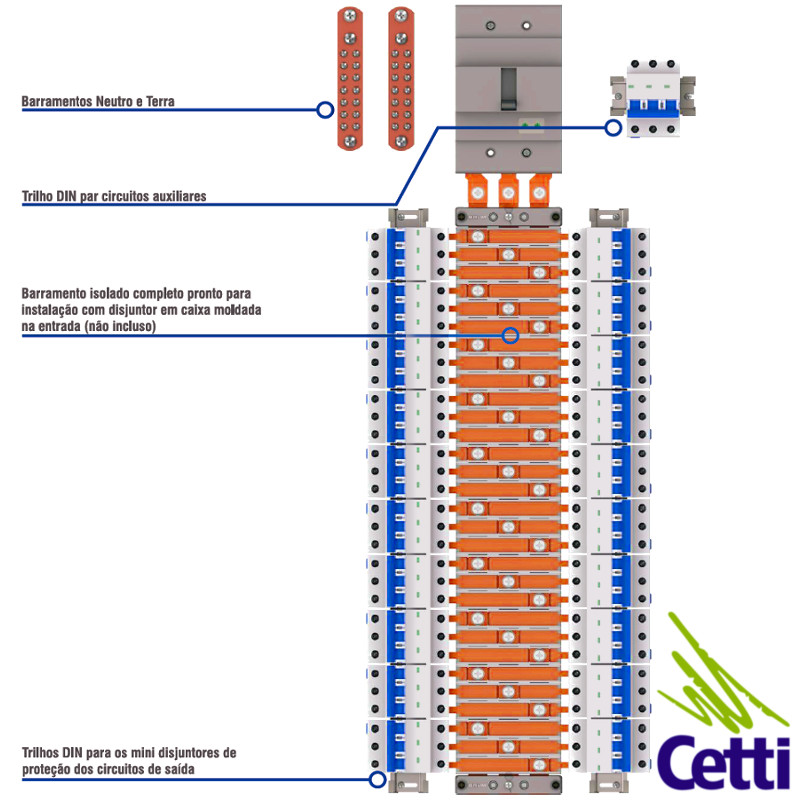 Barramentos Neutro e Terra

Trilho DIN par circuitos auxiliares

Barramento isolado completo pronto para instalação com disjuntor em caixa moldada na entrada (não incluso)

Trilhos DIN para os mini disjuntores de proteção dos circuitos de saída

Cetti