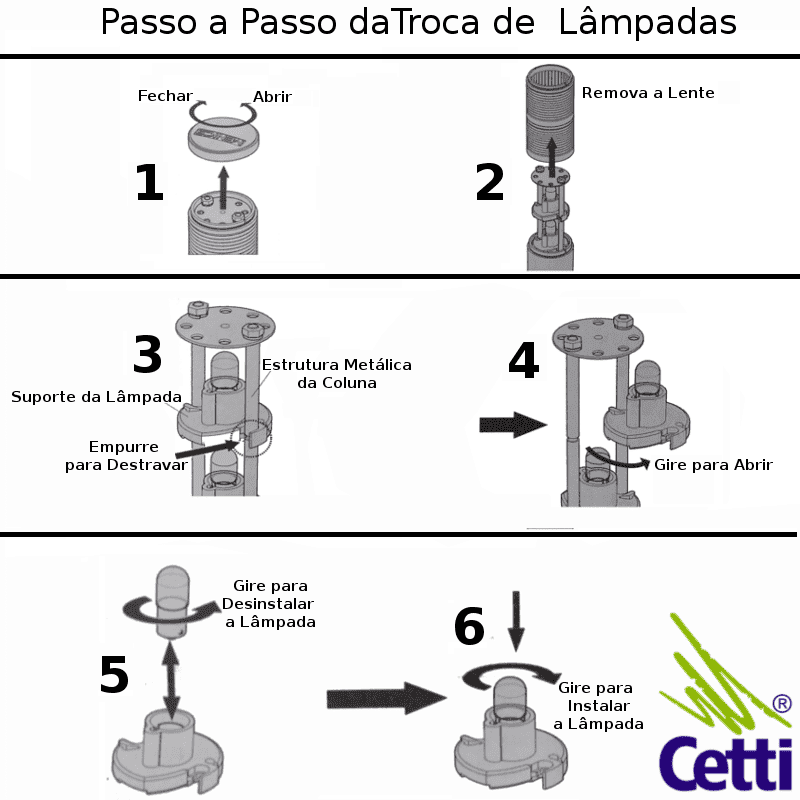 Passo a Passo daTroca de Lâmpadas

Fechar Abrir

1

Remova a Lente

2

3

Estrutura Metálica da Coluna

Suporte da Lâmpada

Empurre para Destravar

4

Gire para Abrir

Gire para Desinstalar a Lâmpada

5

6

Gire para Instalar a Lâmpada

®

Cetti