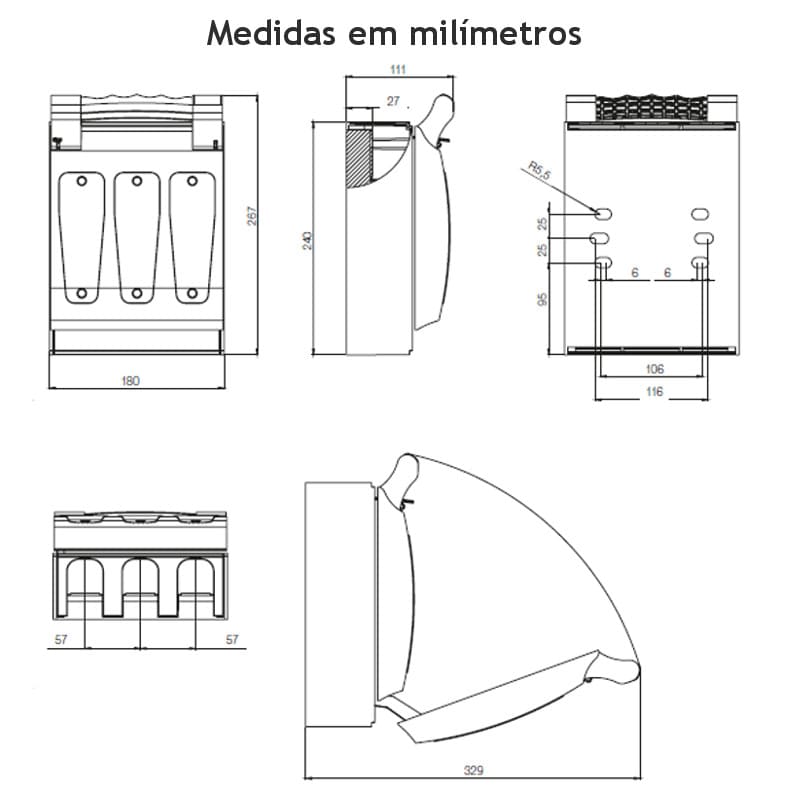 Medidas em milímetros

267

180

111

27

240

R5,5

25

25

95

6

6

106

116

57

57

329