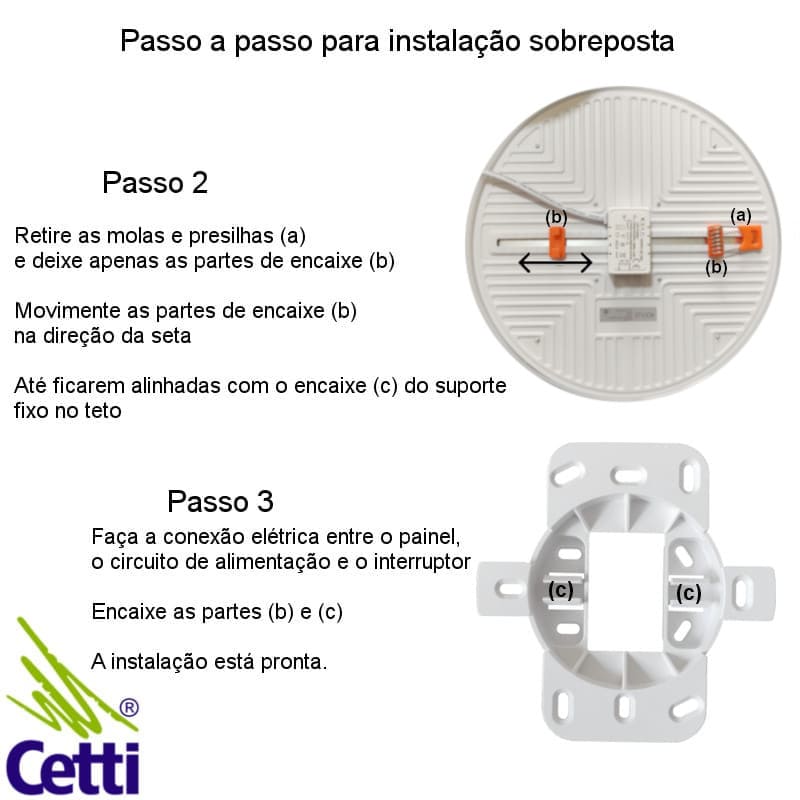 Passo a passo para instalação sobreposta

Passo 2

Retire as molas e presilhas (a)
e deixe apenas as partes de encaixe (b)

Movimente as partes de encaixe (b)
na direção da seta

Até ficarem alinhadas com o encaixe (c) do suporte fixo no teto

(b)
(a)
(b)

Passo 3

Faça a conexão elétrica entre o painel, o circuito de alimentação e o interruptor

Encaixe as partes (b) e (c)

A instalação está pronta.

(c)
(c)

®
Cetti