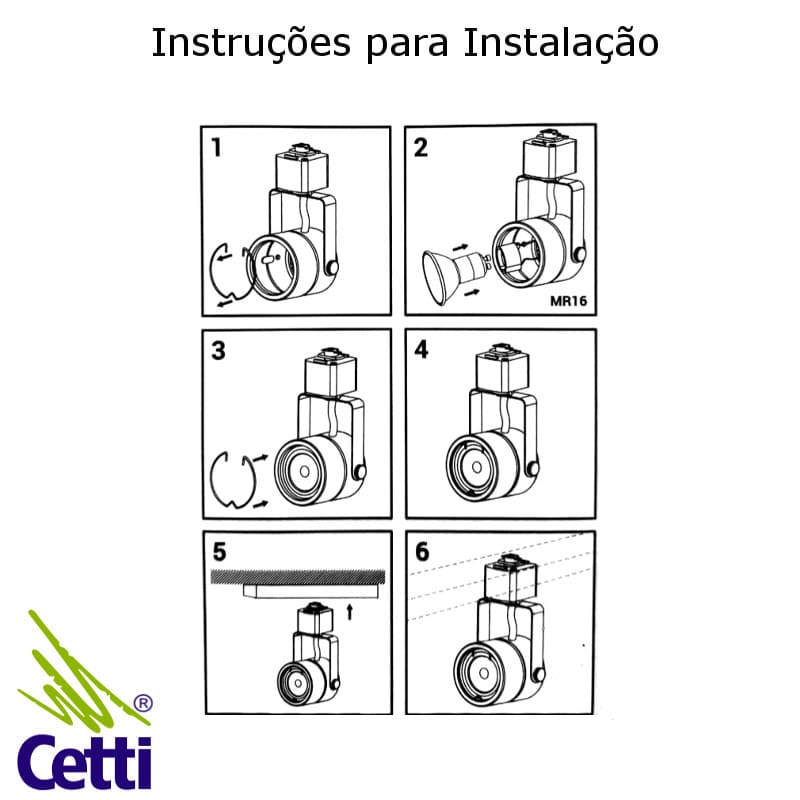 Instruções para Instalação

1

2

MR16

3

4

5

6

®

Cetti