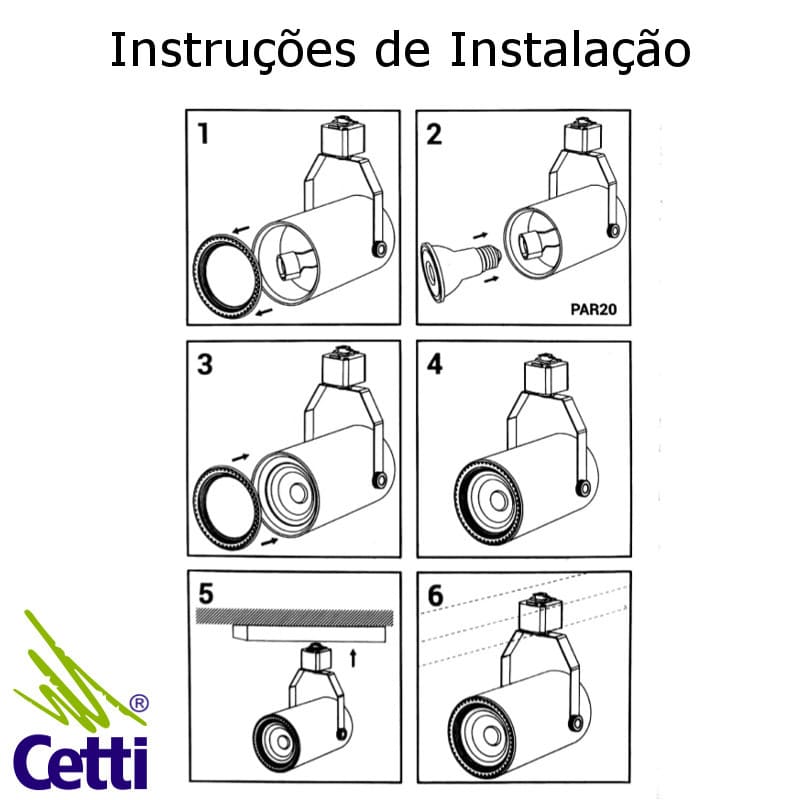 Instruções de Instalação

1

2

PAR20

3

4

5

6

®

Cetti