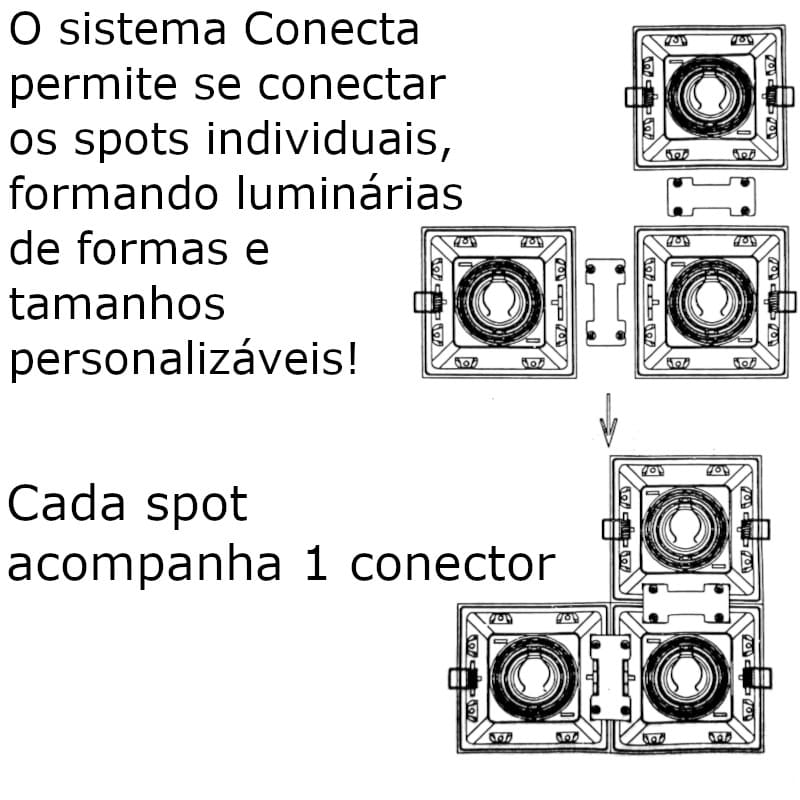 O sistema Conecta permite se conectar os spots individuais, formando luminárias de formas e tamanhos personalizáveis!

Cada spot acompanha 1 conector